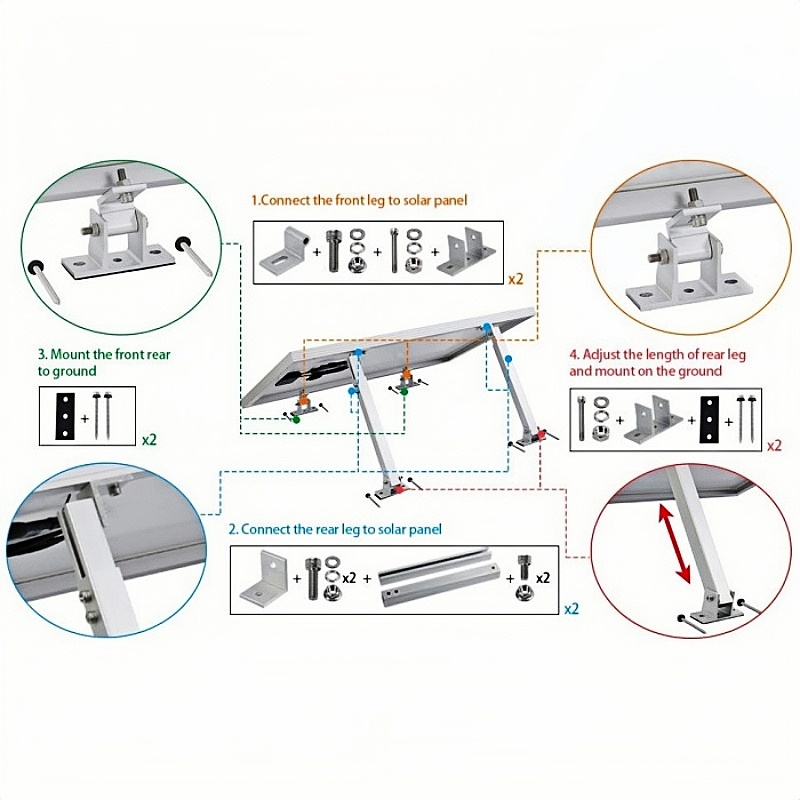 1.Connect the front leg to solar panel

+ + +

x2

3. Mount the front rear to ground

+

x2

4. Adjust the length of rear leg and mount on the ground

+ + +

x2

2. Connect the rear leg to solar panel

+ x2 + + x2

x2